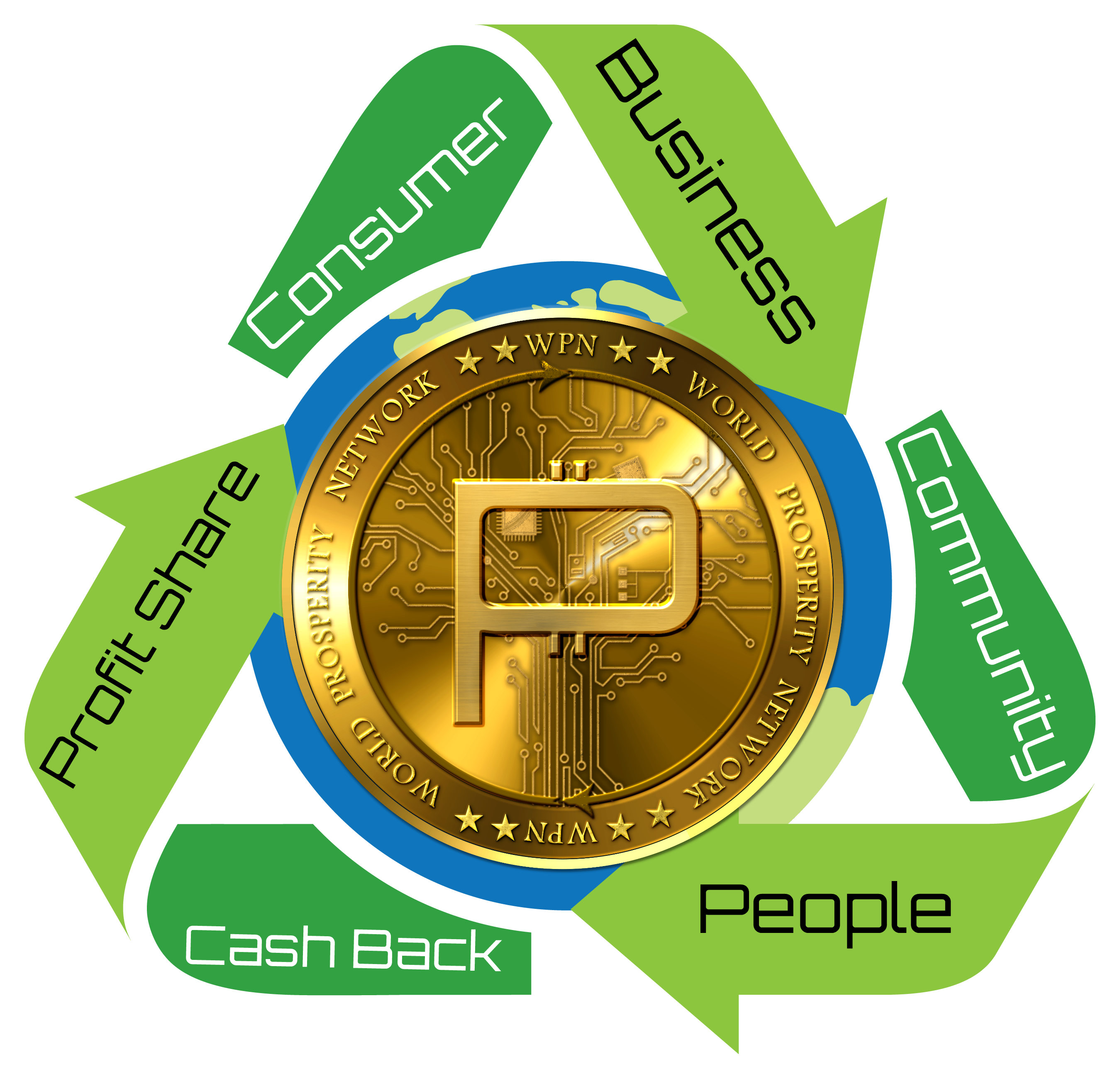 Consumer
Business
Community
People
Cash Back
Profit Share

WPN
WORLD PROSPERITY NETWORK
WPN
WORLD PROSPERITY NETWORK
P